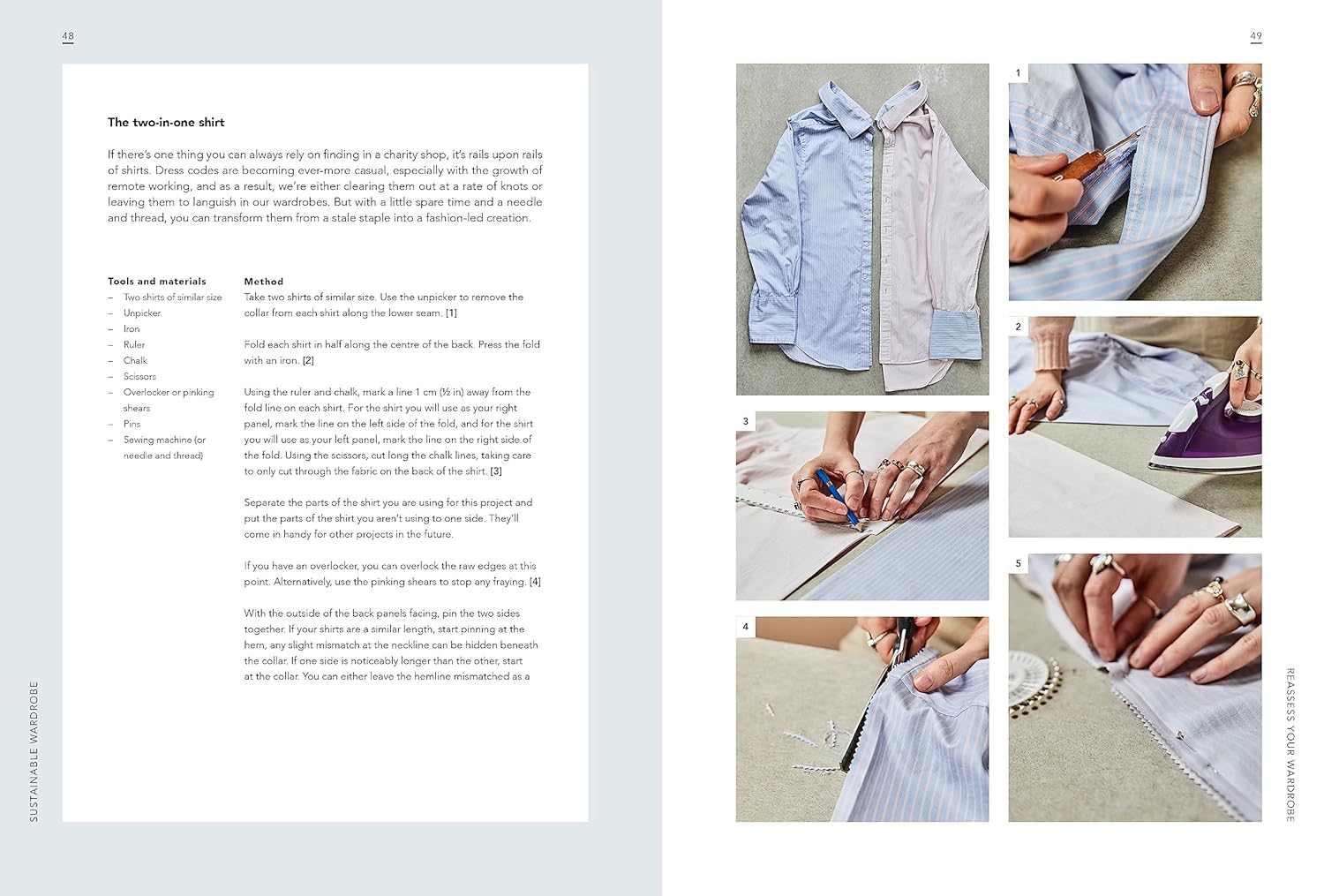 48

The two-in-one shirt

If there's one thing you can always rely on finding in a charity shop, it's rails upon rails of shirts. Dress codes are becoming ever-more casual, especially with the growth of remote working, and as a result, we're either clearing them out at a rate of knots or leaving them to languish in our wardrobes. But with a little spare time and a needle and thread, you can transform them from a stale staple into a fashion-led creation.

Tools and materials
– Two shirts of similar size
– Unpicker
– Iron
– Ruler
– Chalk
– Scissors
– Overlocker or pinking shears
– Pins
– Sewing machine (or needle and thread)

Method
Take two shirts of similar size. Use the unpicker to remove the collar from each shirt along the lower seam. [1]

Fold each shirt in half along the centre of the back. Press the fold with an iron. [2]

Using the ruler and chalk, mark a line 1 cm (½ in) away from the fold line on each shirt. For the shirt you will use as your right panel, mark the line on the left side of the fold, and for the shirt you will use as your left panel, mark the line on the right side of the fold. Using the scissors, cut long the chalk lines, taking care to only cut through the fabric on the back of the shirt. [3]

Separate the parts of the shirt you are using for this project and put the parts of the shirt you aren't using to one side. They'll come in handy for other projects in the future.

If you have an overlocker, you can overlock the raw edges at this point. Alternatively, use the pinking shears to stop any fraying. [4]

With the outside of the back panels facing, pin the two sides together. If your shirts are a similar length, start pinning at the hem, any slight mismatch at the neckline can be hidden beneath the collar. If one side is noticeably longer than the other, start at the collar. You can either leave the hemline mismatched as a

SUSTAINABLE WARDROBE

49

1

2

3

4

5

REASSESS YOUR WARDROBE