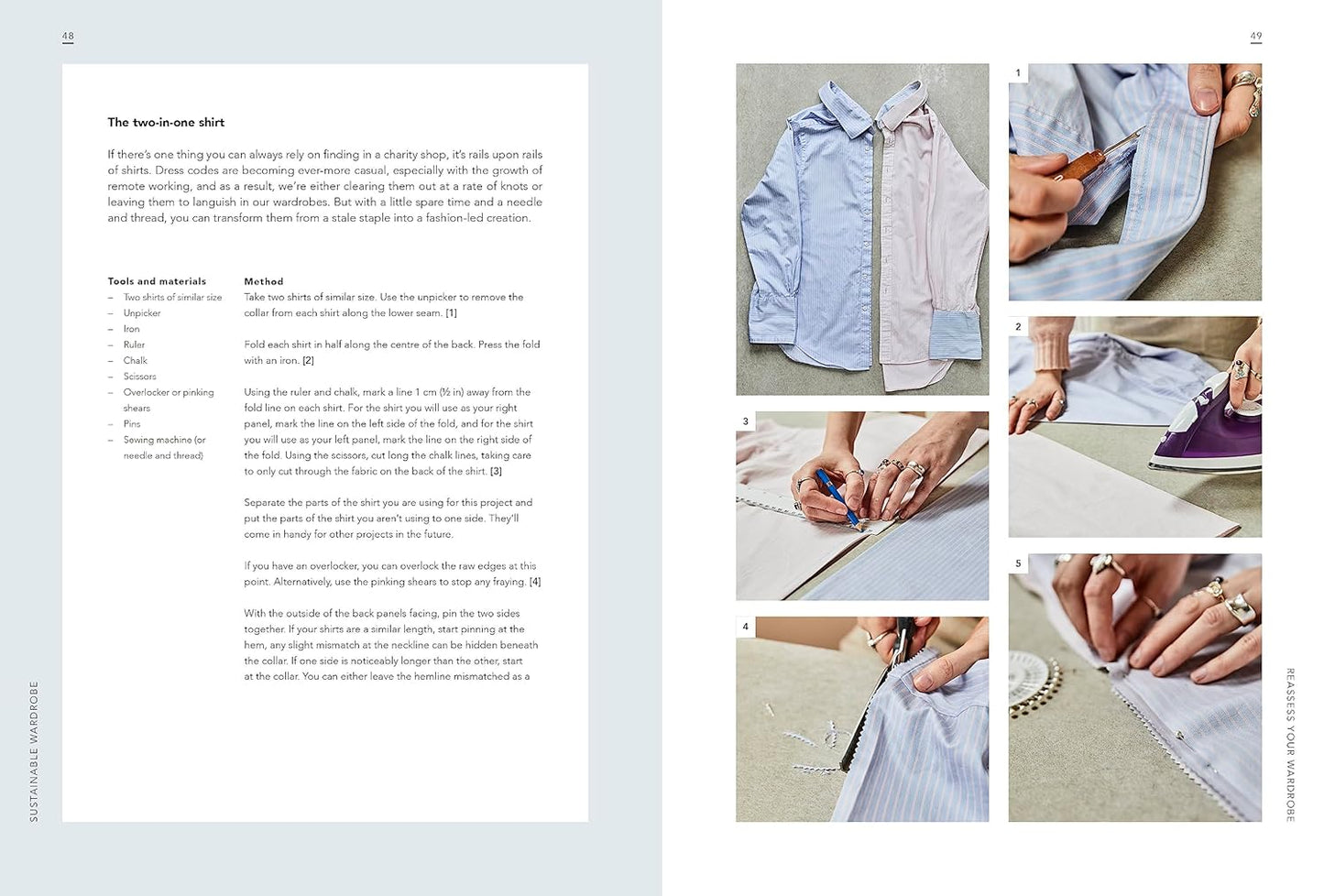 48

The two-in-one shirt

If there's one thing you can always rely on finding in a charity shop, it's rails upon rails of shirts. Dress codes are becoming ever-more casual, especially with the growth of remote working, and as a result, we're either clearing them out at a rate of knots or leaving them to languish in our wardrobes. But with a little spare time and a needle and thread, you can transform them from a stale staple into a fashion-led creation.

Tools and materials
– Two shirts of similar size
– Unpicker
– Iron
– Ruler
– Chalk
– Scissors
– Overlocker or pinking shears
– Pins
– Sewing machine (or needle and thread)

Method
Take two shirts of similar size. Use the unpicker to remove the collar from each shirt along the lower seam. [1]

Fold each shirt in half along the centre of the back. Press the fold with an iron. [2]

Using the ruler and chalk, mark a line 1 cm (½ in) away from the fold line on each shirt. For the shirt you will use as your right panel, mark the line on the left side of the fold, and for the shirt you will use as your left panel, mark the line on the right side of the fold. Using the scissors, cut long the chalk lines, taking care to only cut through the fabric on the back of the shirt. [3]

Separate the parts of the shirt you are using for this project and put the parts of the shirt you aren't using to one side. They'll come in handy for other projects in the future.

If you have an overlocker, you can overlock the raw edges at this point. Alternatively, use the pinking shears to stop any fraying. [4]

With the outside of the back panels facing, pin the two sides together. If your shirts are a similar length, start pinning at the hem, any slight mismatch at the neckline can be hidden beneath the collar. If one side is noticeably longer than the other, start at the collar. You can either leave the hemline mismatched as a

SUSTAINABLE WARDROBE

49

1

2

3

4

5

REASSESS YOUR WARDROBE